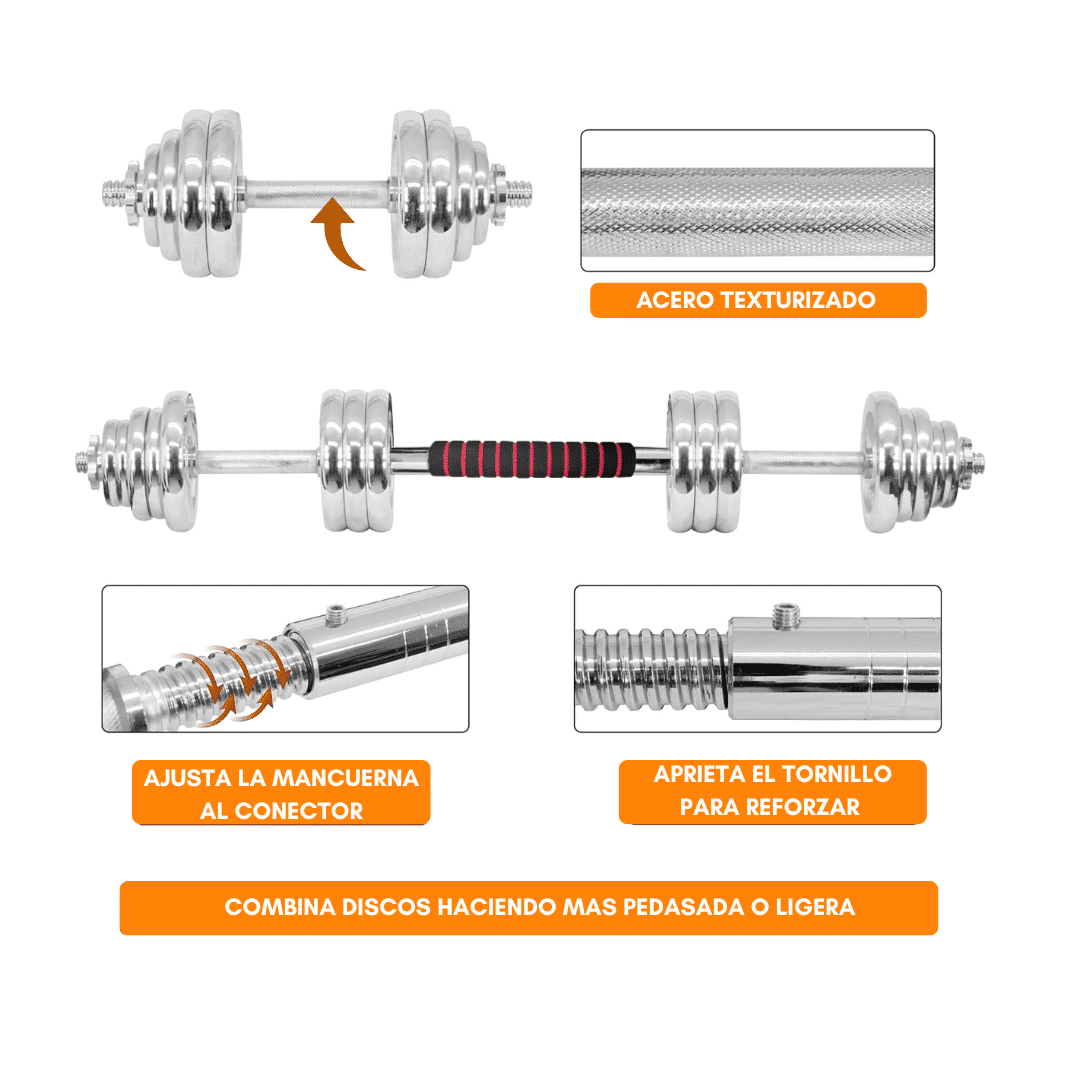 ACERO TEXTURIZADO

AJUSTA LA MANCUERNA AL CONECTOR

APRIETA EL TORNILLO PARA REFORZAR

COMBINA DISCOS HACIENDO MAS PEDASADA O LIGERA