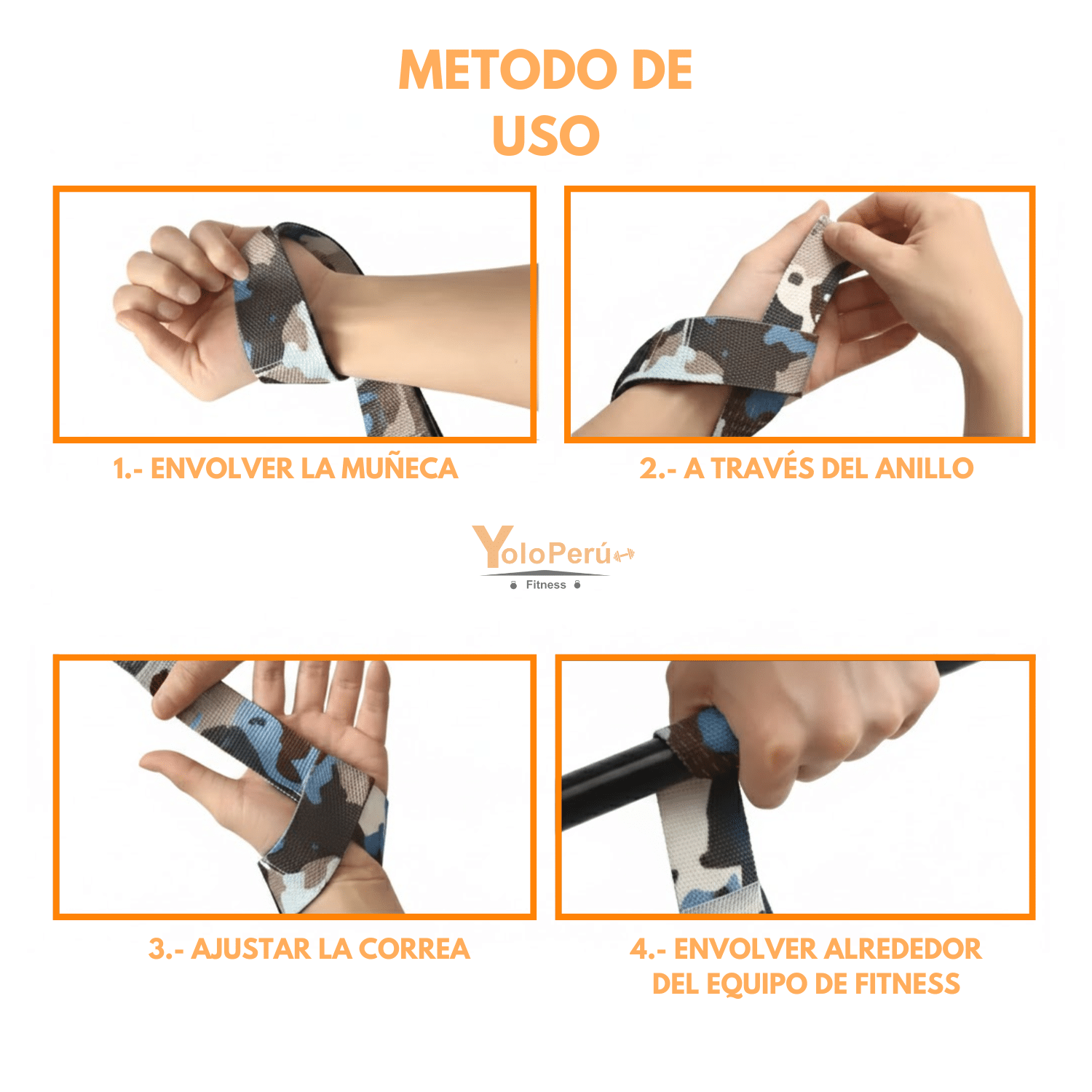 METODO DE USO

1.- ENVOLVER LA MUÑECA

2.- A TRAVÉS DEL ANILLO

YoloPerú
Fitness

3.- AJUSTAR LA CORREA

4.- ENVOLVER ALREDEDOR DEL EQUIPO DE FITNESS