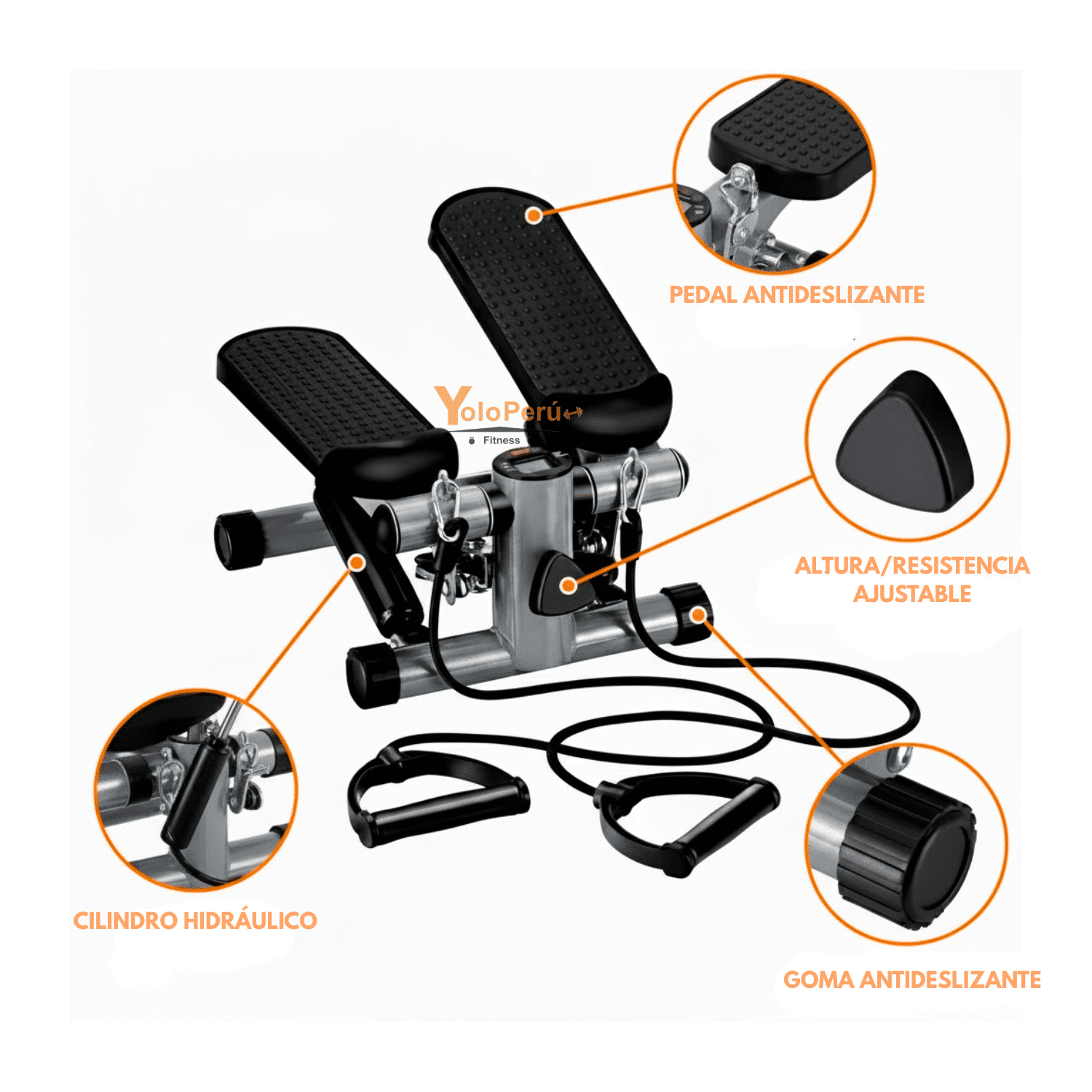 PEDAL ANTIDESLIZANTE

YoloPerú
Fitness

ALTURA/RESISTENCIA AJUSTABLE

CILINDRO HIDRÁULICO

GOMA ANTIDESLIZANTE