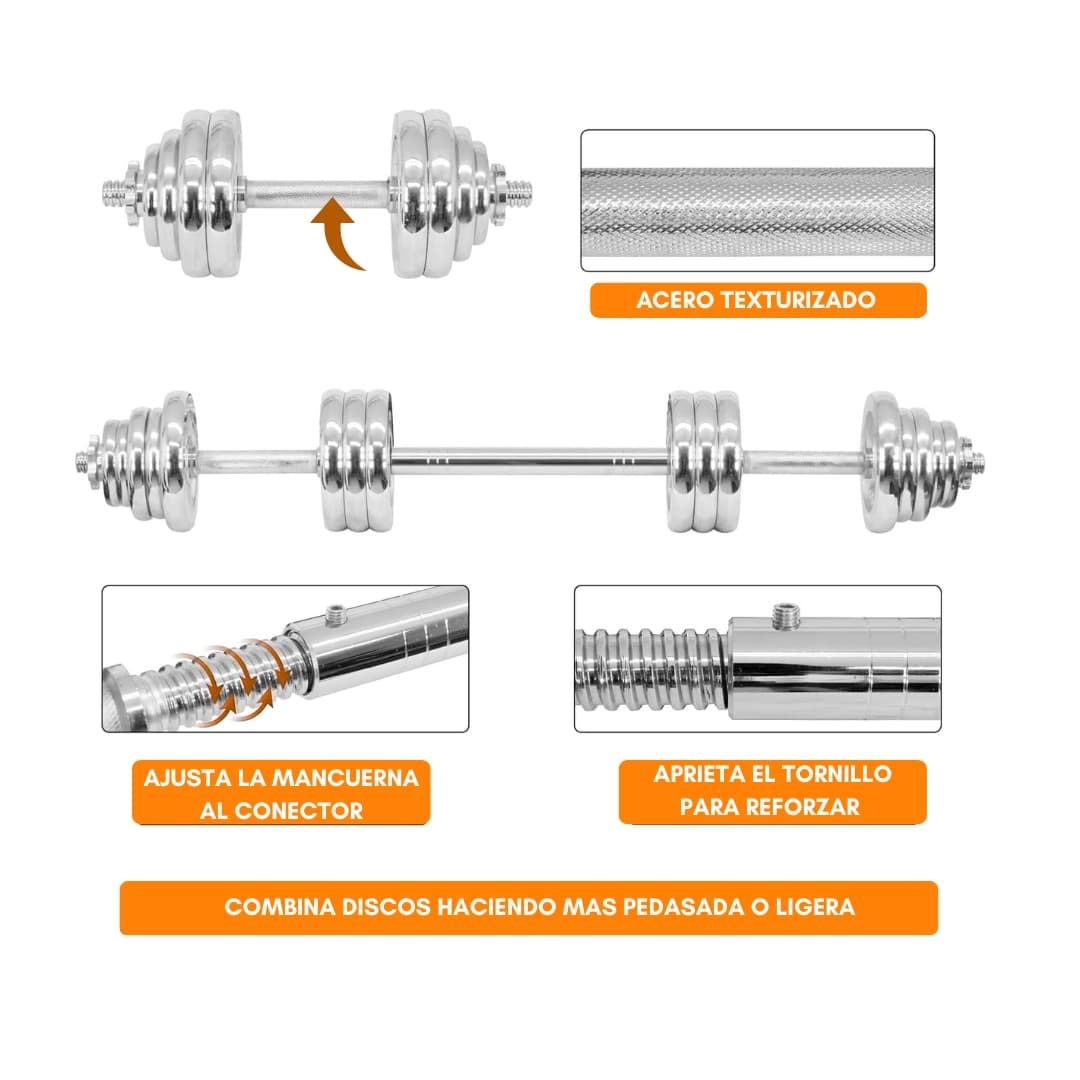 ACERO TEXTURIZADO

AJUSTA LA MANCUERNA AL CONECTOR

APRIETA EL TORNILLO PARA REFORZAR

COMBINA DISCOS HACIENDO MAS PEDASADA O LIGERA