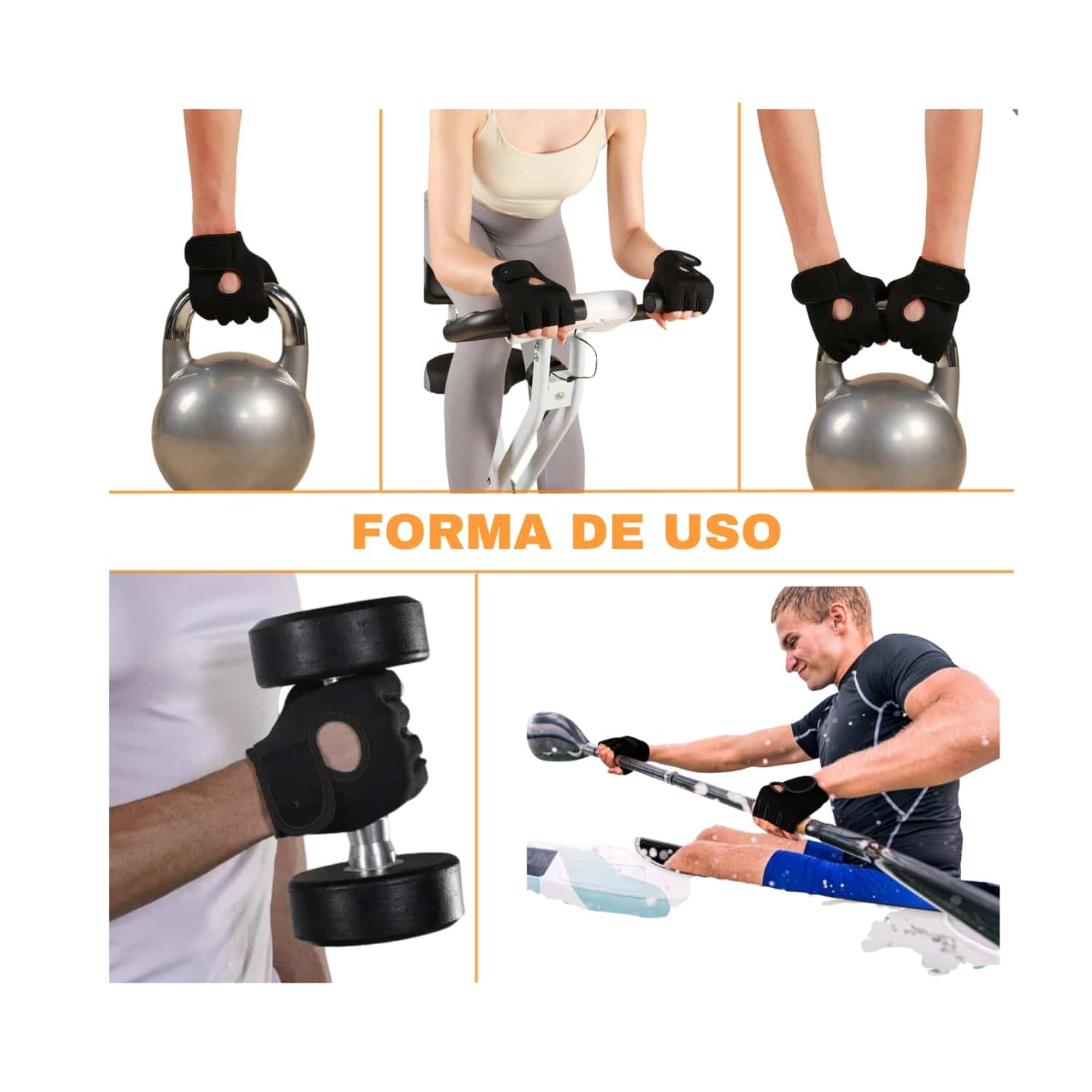 FORMA DE USO